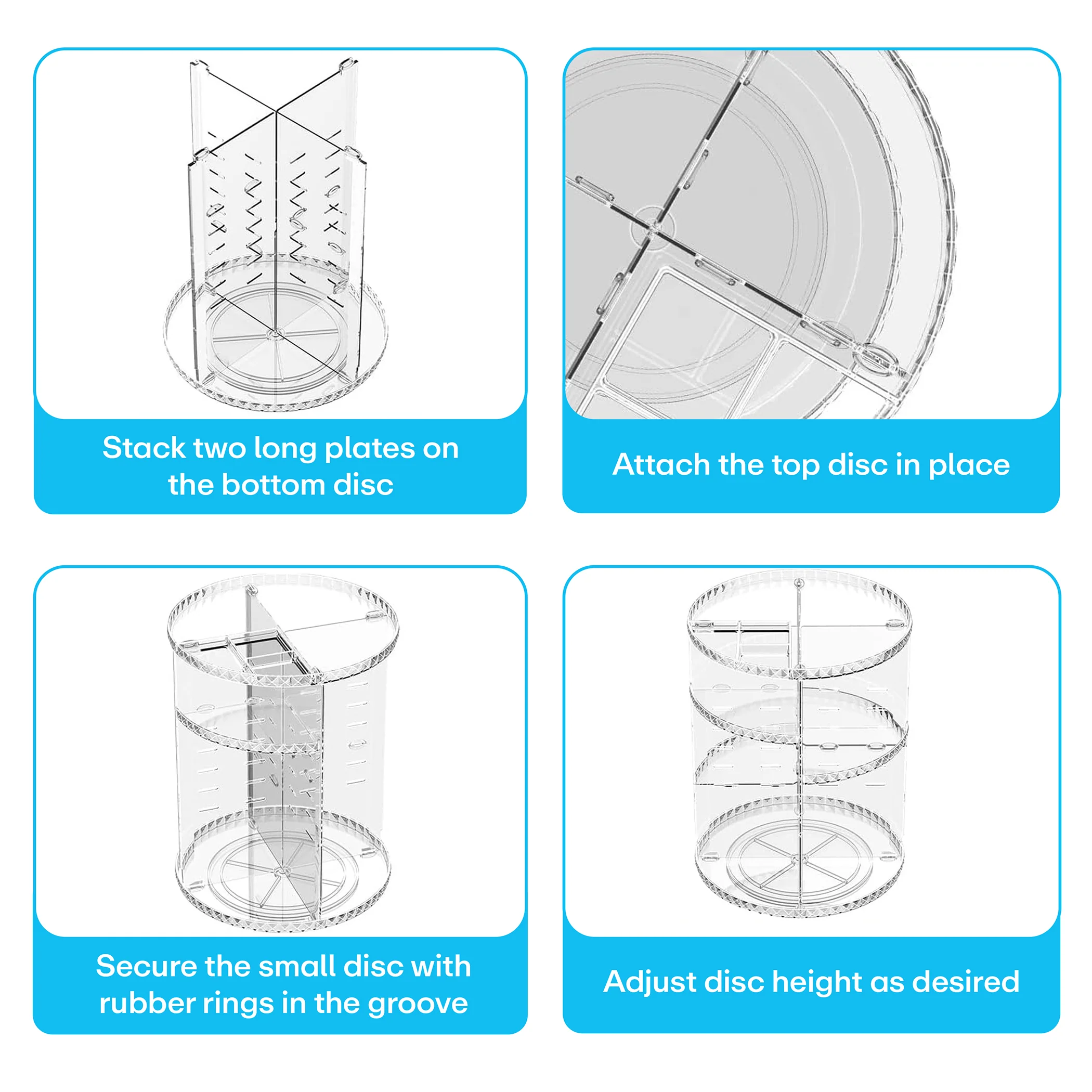 Stack two long plates on the bottom disc

Attach the top disc in place

Secure the small disc with rubber rings in the groove

Adjust disc height as desired